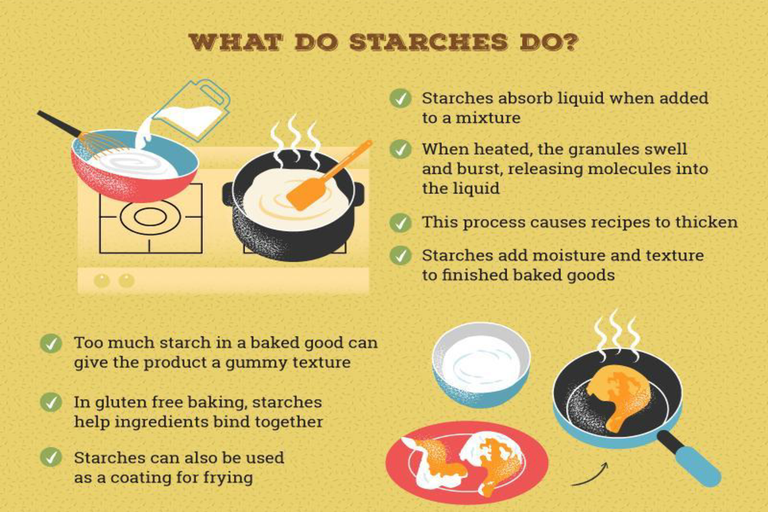 WHAT DO STARCHES DO?

Starches absorb liquid when added to a mixture

When heated, the granules swell and burst, releasing molecules into the liquid

This process causes recipes to thicken

Starches add moisture and texture to finished baked goods

Too much starch in a baked good can give the product a gummy texture

In gluten free baking, starches help ingredients bind together

Starches can also be used as a coating for frying