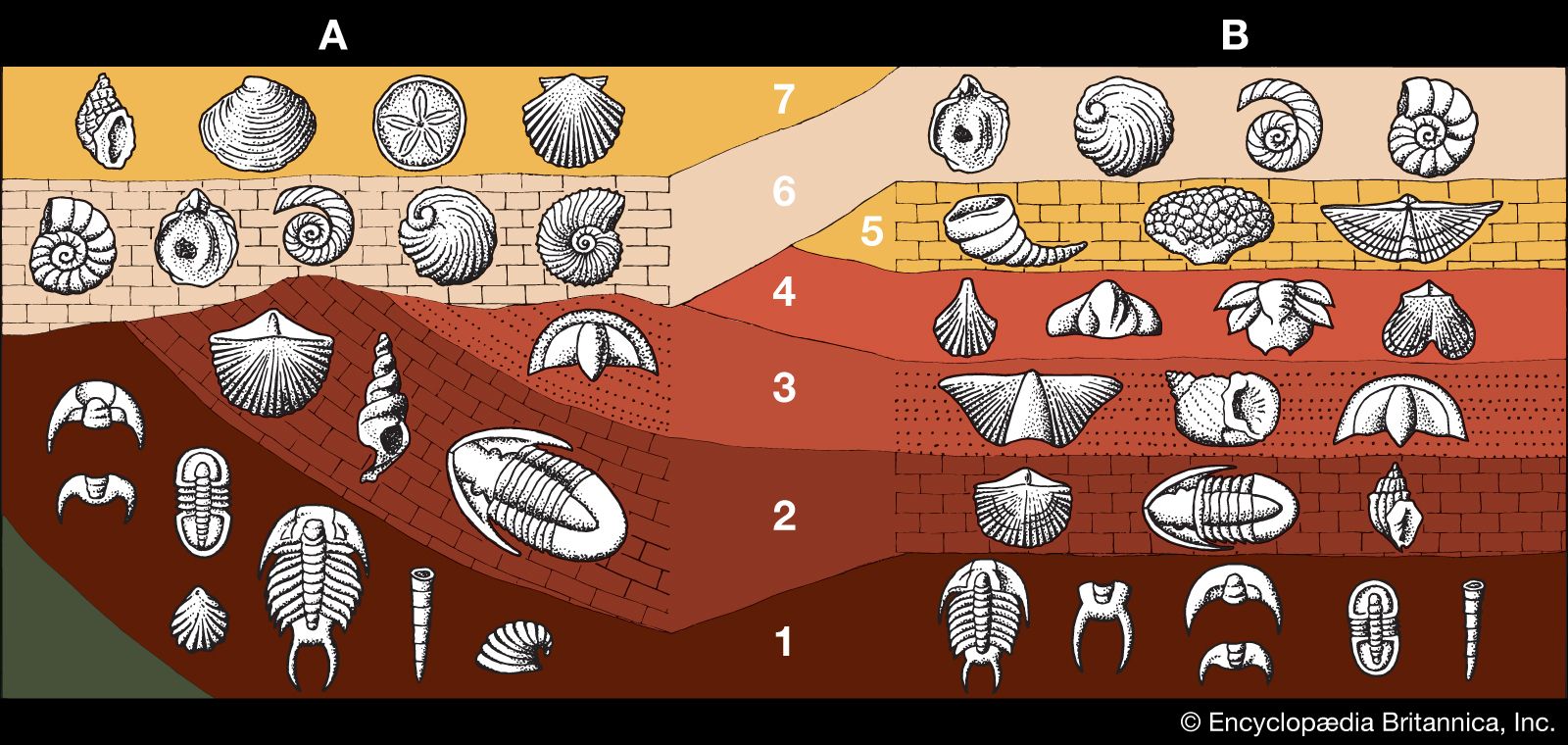 A

B

7

6

5

4

3

2

1

© Encyclopædia Britannica, Inc.