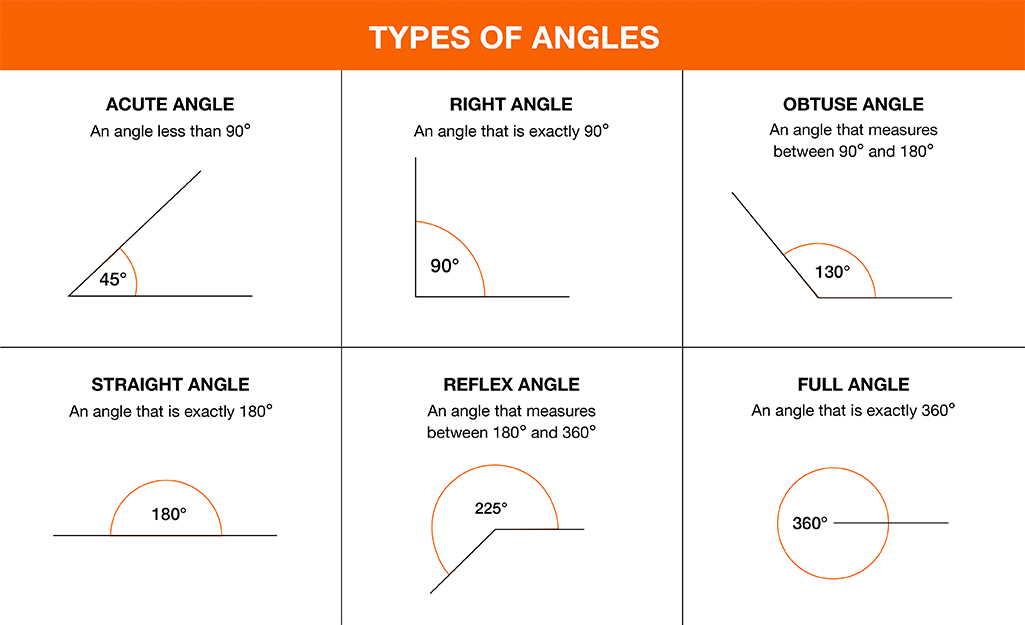 TYPES OF ANGLES

ACUTE ANGLE
An angle less than 90°

45°

RIGHT ANGLE
An angle that is exactly 90°

90°

OBTUSE ANGLE
An angle that measures between 90° and 180°

130°

STRAIGHT ANGLE
An angle that is exactly 180°

180°

REFLEX ANGLE
An angle that measures between 180° and 360°

225°

FULL ANGLE
An angle that is exactly 360°

360°